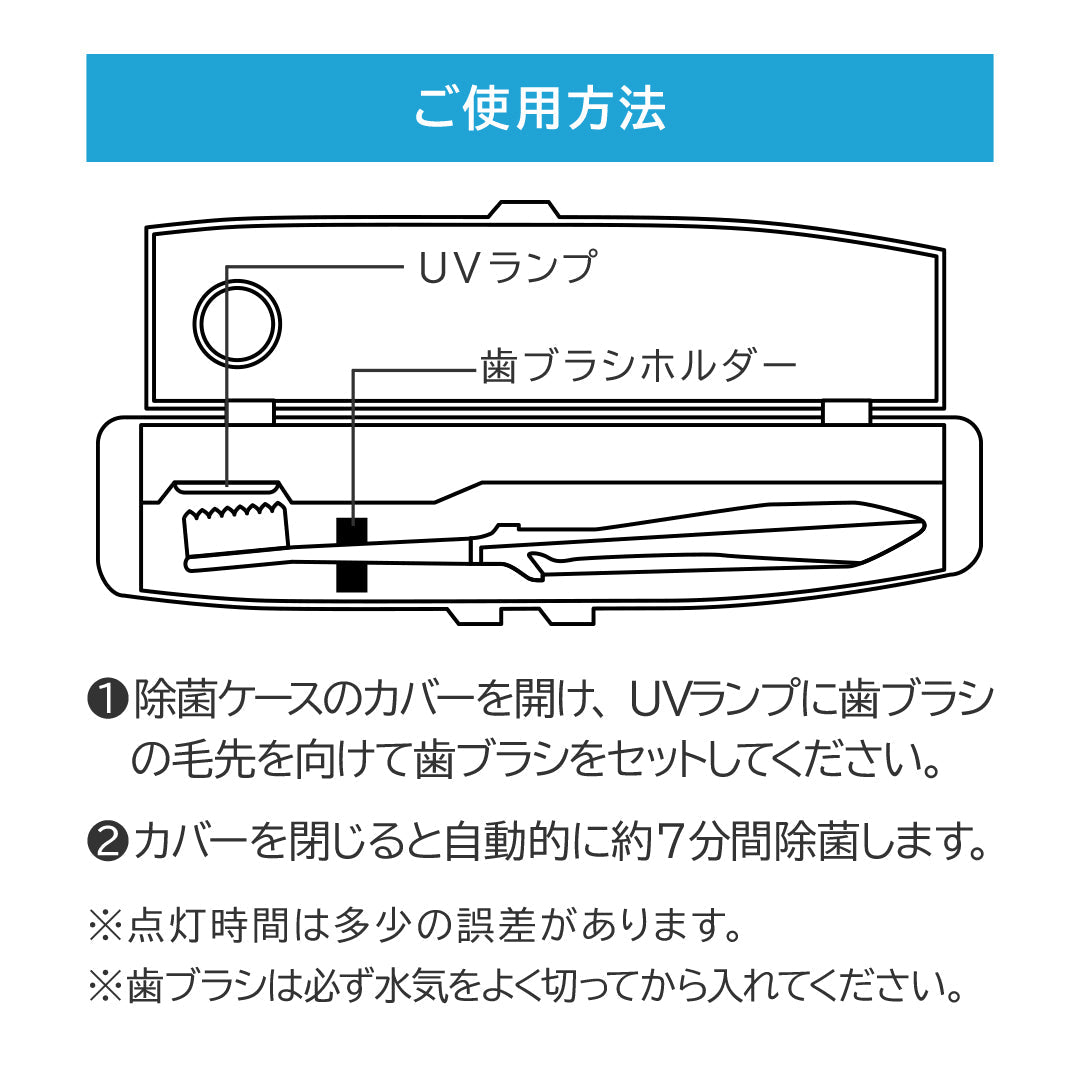 ご使用方法

UVランプ

歯ブラシホルダー

❶除菌ケースのカバーを開け、UVランプに歯ブラシの毛先を向けて歯ブラシをセットしてください。

❷カバーを閉じると自動的に約7分間除菌します。

※点灯時間は多少の誤差があります。

※歯ブラシは必ず水気をよく切ってから入れてください。